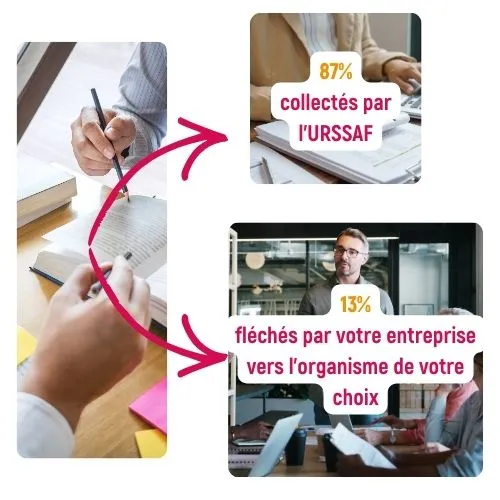 87%
collectés par l'URSSAF

13%
fléchés par votre entreprise vers l'organisme de votre choix